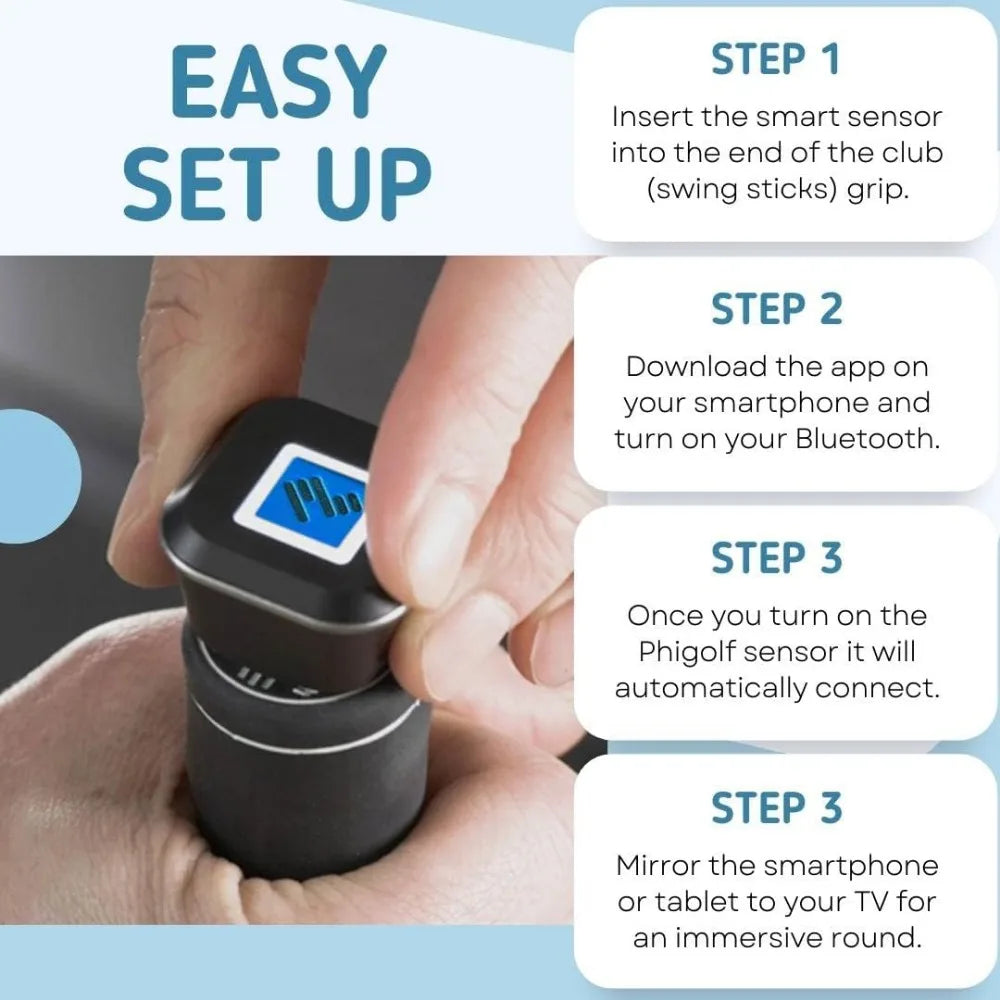 EASY SET UP

STEP 1
Insert the smart sensor into the end of the club (swing sticks) grip.

STEP 2
Download the app on your smartphone and turn on your Bluetooth.

STEP 3
Once you turn on the Phigolf sensor it will automatically connect.

STEP 3
Mirror the smartphone or tablet to your TV for an immersive round.